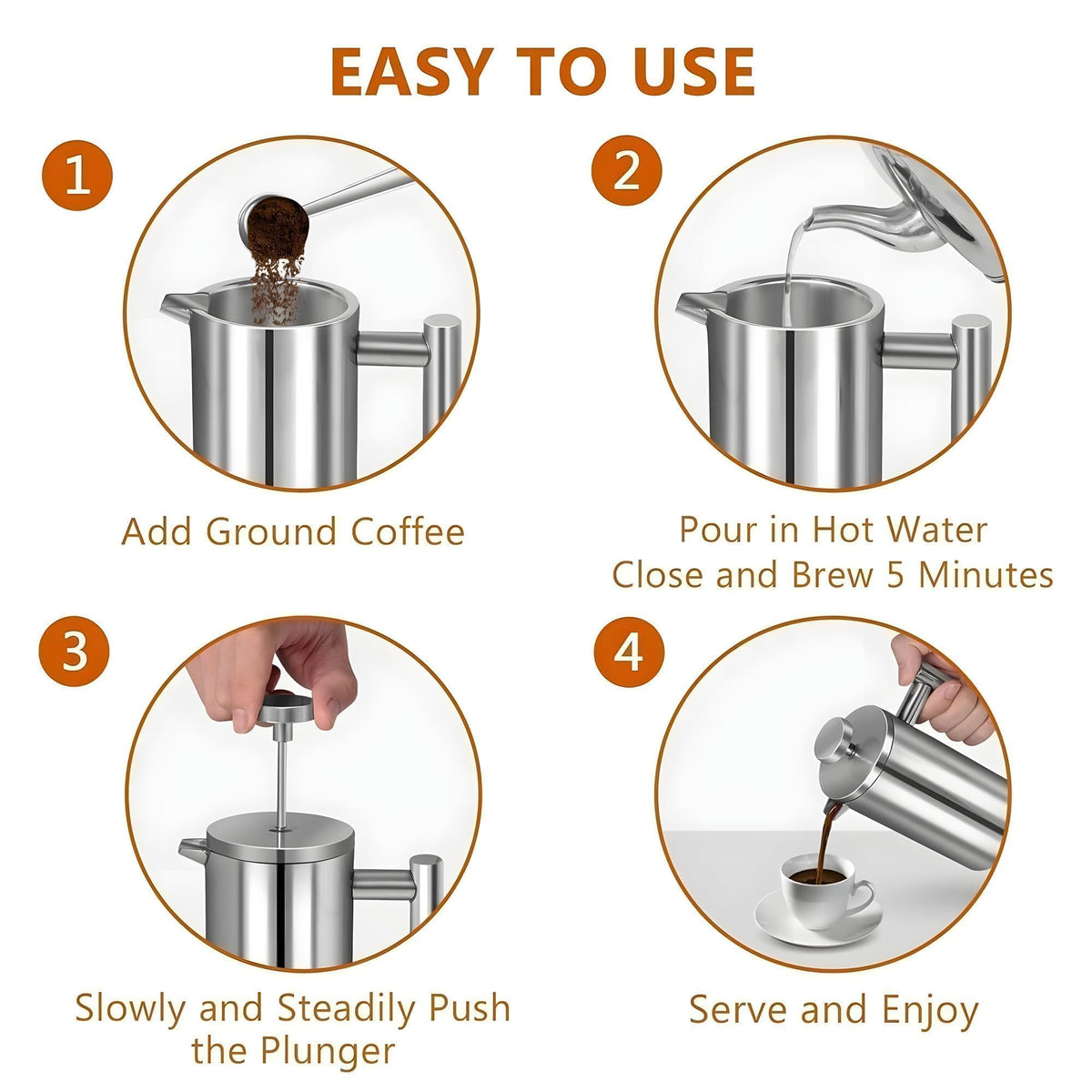 EASY TO USE

1

Add Ground Coffee

2

Pour in Hot Water
Close and Brew 5 Minutes

3

Slowly and Steadily Push the Plunger

4

Serve and Enjoy